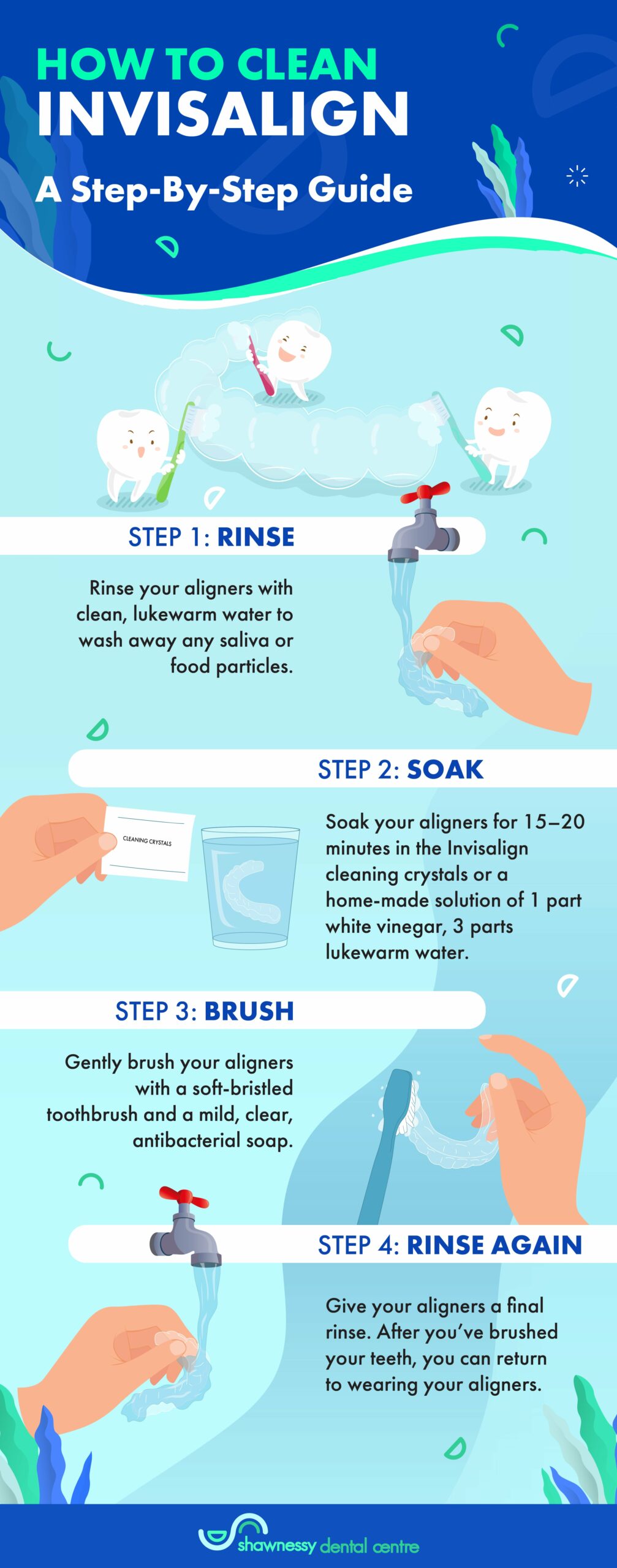 HOW TO CLEAN
INVISALIGN

A Step-By-Step Guide

STEP 1: RINSE

Rinse your aligners with clean, lukewarm water to wash away any saliva or food particles.

STEP 2: SOAK

CLEANING CRYSTALS

Soak your aligners for 15–20 minutes in the Invisalign cleaning crystals or a home-made solution of 1 part white vinegar, 3 parts lukewarm water.

STEP 3: BRUSH

Gently brush your aligners with a soft-bristled toothbrush and a mild, clear, antibacterial soap.

STEP 4: RINSE AGAIN

Give your aligners a final rinse. After you've brushed your teeth, you can return to wearing your aligners.

shawnessy dental centre